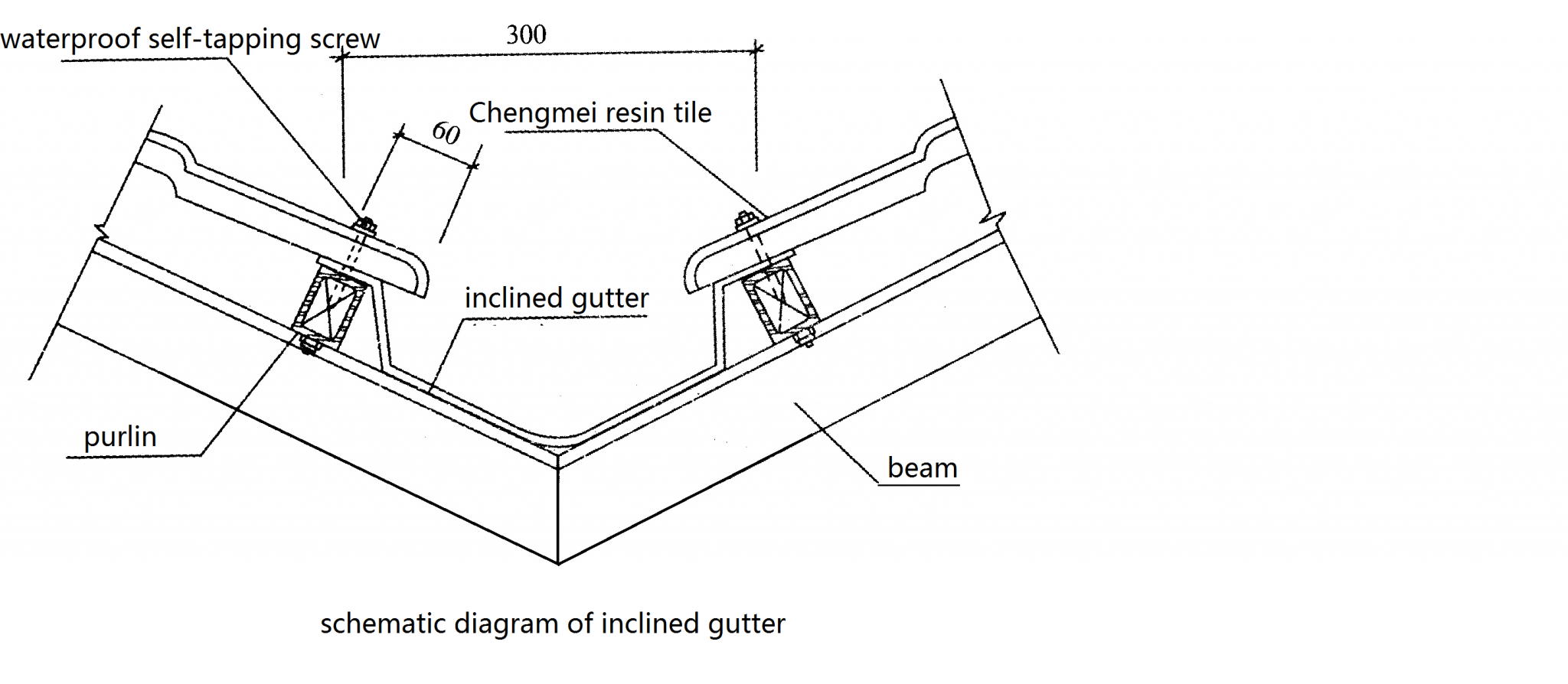 waterproof self-tapping screw

300

60

Chengmei resin tile

inclined gutter

purlin

beam

schematic diagram of inclined gutter